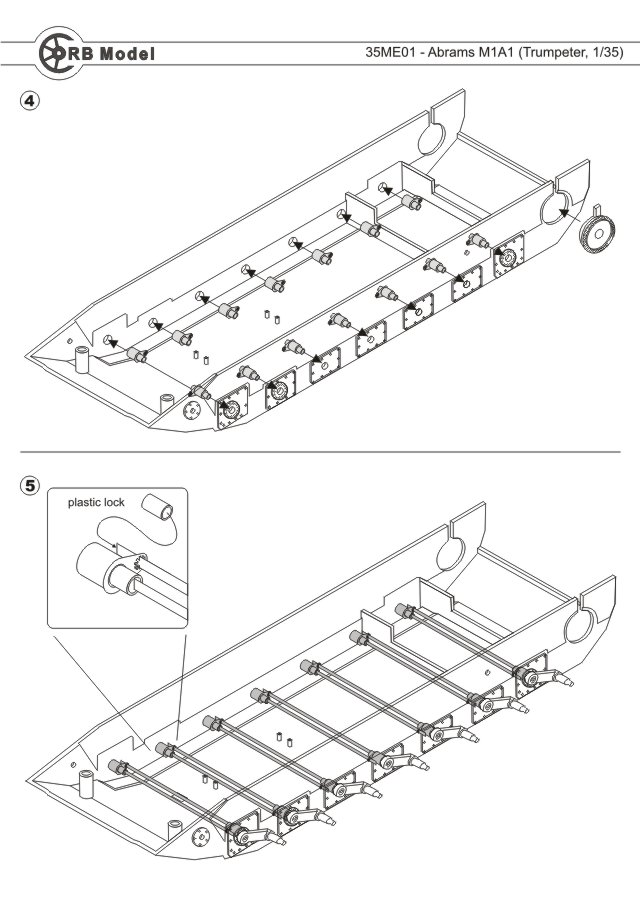 RB Model

35ME01 - Abrams M1A1 (Trumpeter, 1/35)

4

5

plastic lock