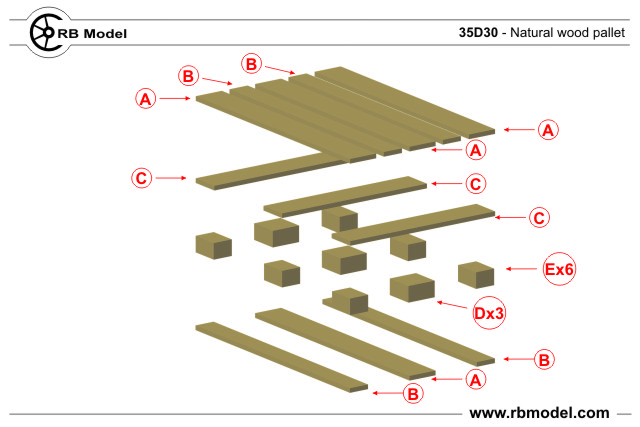 RB Model

35D30 - Natural wood pallet

B

B

A

A

A

C

C

C

Ex6

Dx3

B

A

B

www.rbmodel.com